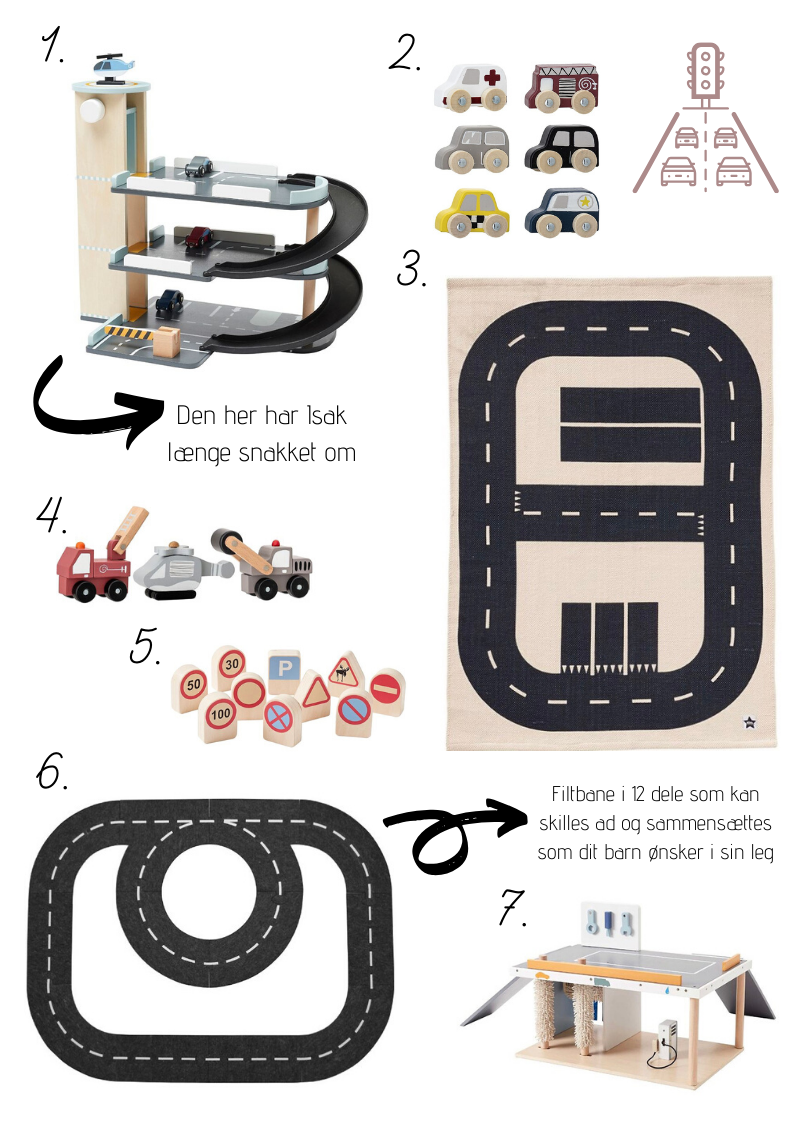 1.

2.

3.

Den her har Isak længe snakket om

4.

5.

50 30 P 100

6.

Filtbane i 12 dele som kan skilles ad og sammensættes som dit barn ønsker i sin leg

7.