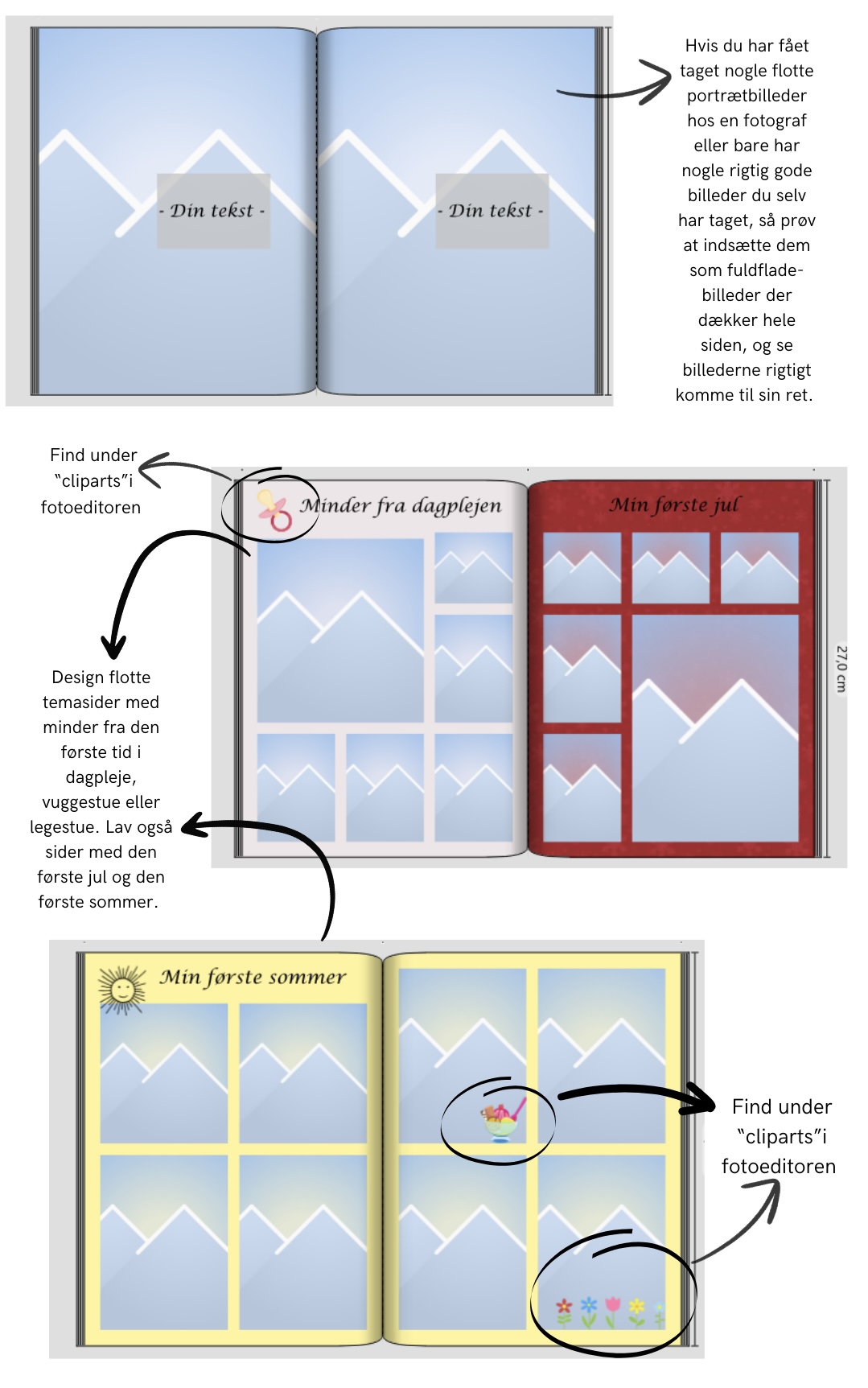 - Din tekst -

- Din tekst -

Hvis du har fået taget nogle flotte portrætbilleder hos en fotograf eller bare har nogle rigtig gode billeder du selv har taget, så prøv at indsætte dem som fuldfladebilleder der dækker hele siden, og se billederne rigtigt komme til sin ret.

Find under "cliparts"i fotoeditoren

Minder fra dagplejen

Min første jul

27,0 cm

Design flotte temasider med minder fra den første tid i dagpleje, vuggestue eller legestue. Lav også sider med den første jul og den første sommer.

Min første sommer

Find under "cliparts"i fotoeditoren