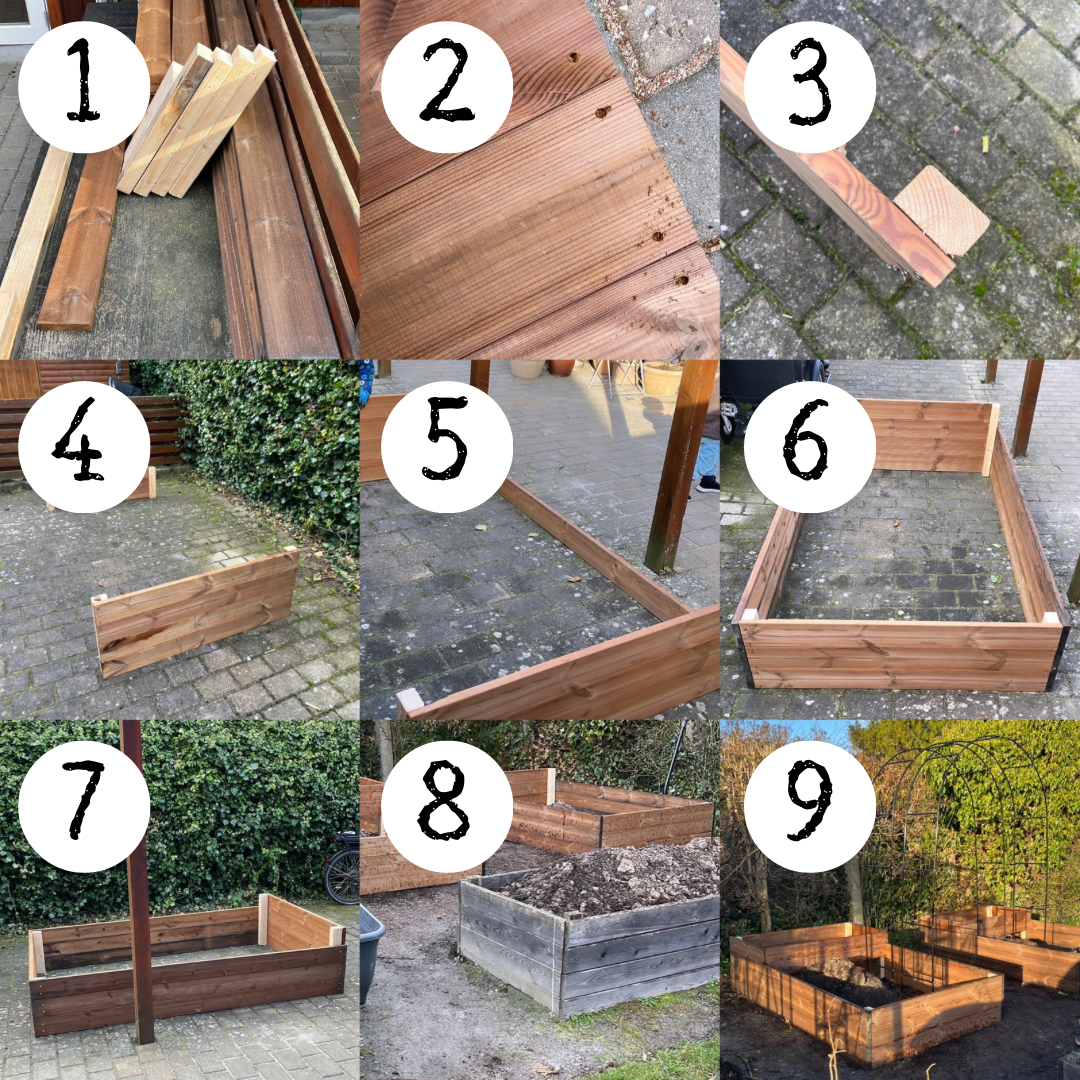 1
2
3
4
5
6
7
8
9